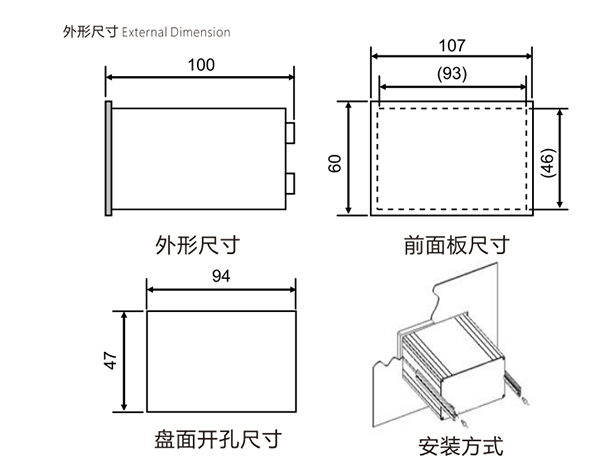 外形尺寸 External Dimension

100

外形尺寸

107

(93)

60

(46)

前面板尺寸

94

47

盘面开孔尺寸

安装方式